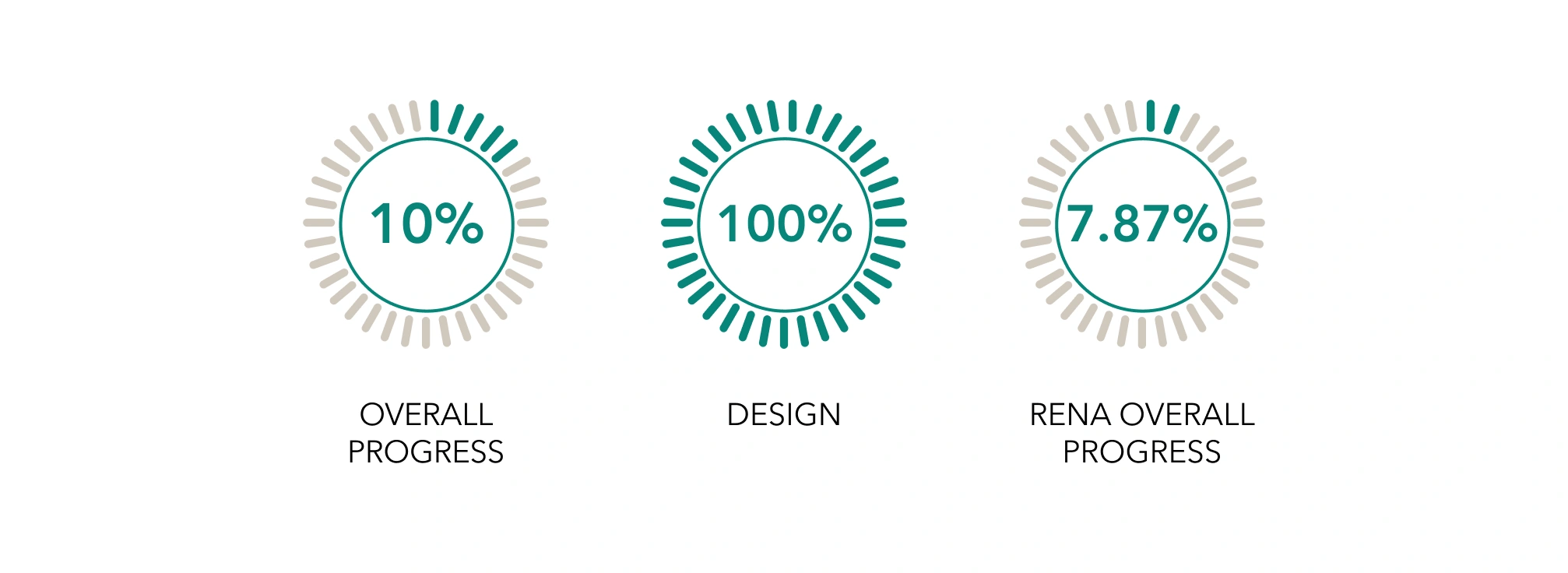 10%

OVERALL PROGRESS

100%

DESIGN

7.87%

RENA OVERALL PROGRESS